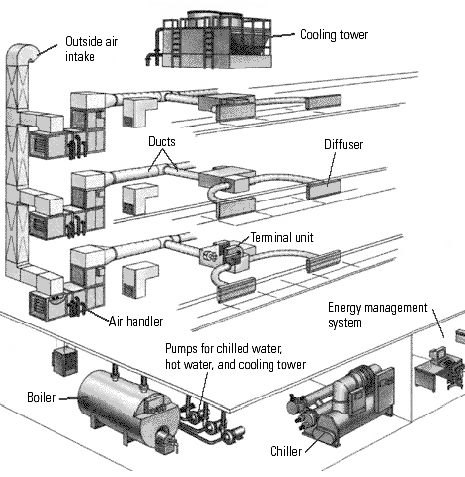 Outside air intake

Cooling tower

Ducts

Diffuser

Terminal unit

Air handler

Energy management system

Pumps for chilled water, hot water, and cooling tower

Boiler

Chiller